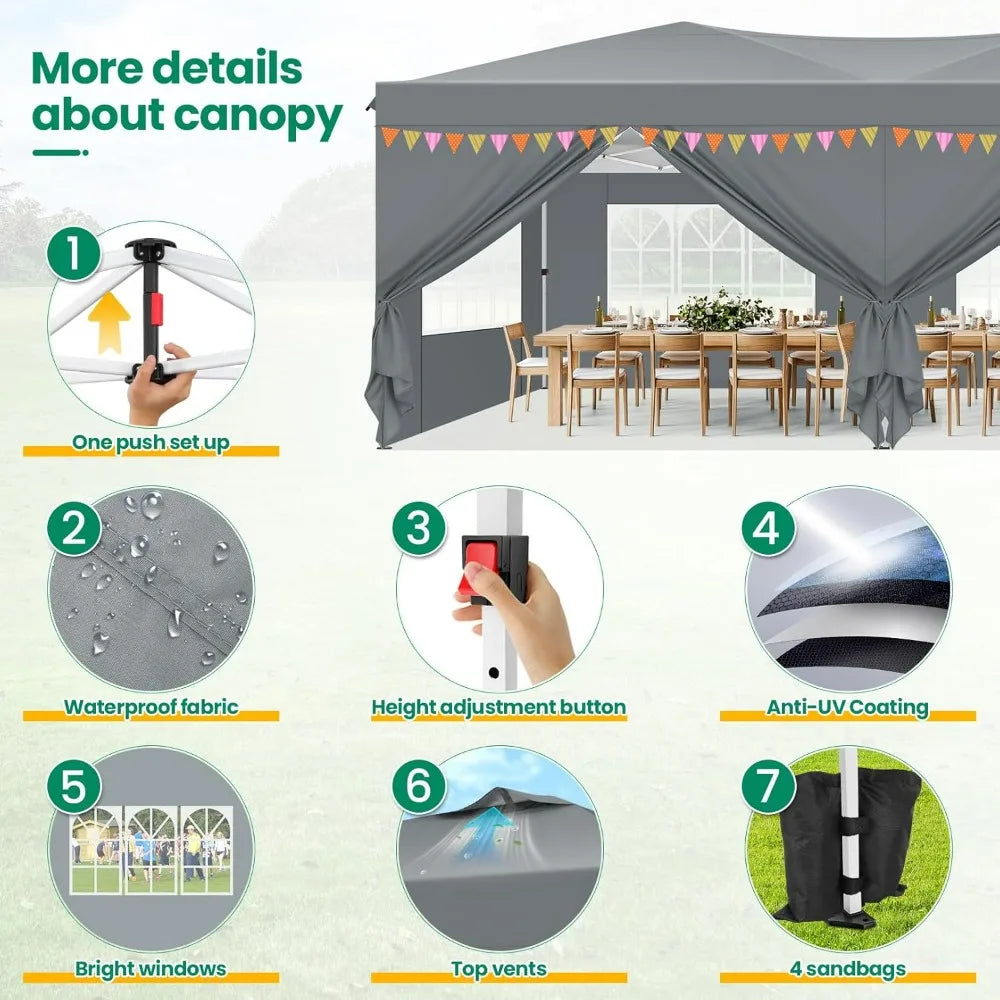 More details about canopy

1
One push set up

2
Waterproof fabric

3
Height adjustment button

4
Anti-UV Coating

5
Bright windows

6
Top vents

7
4 sandbags