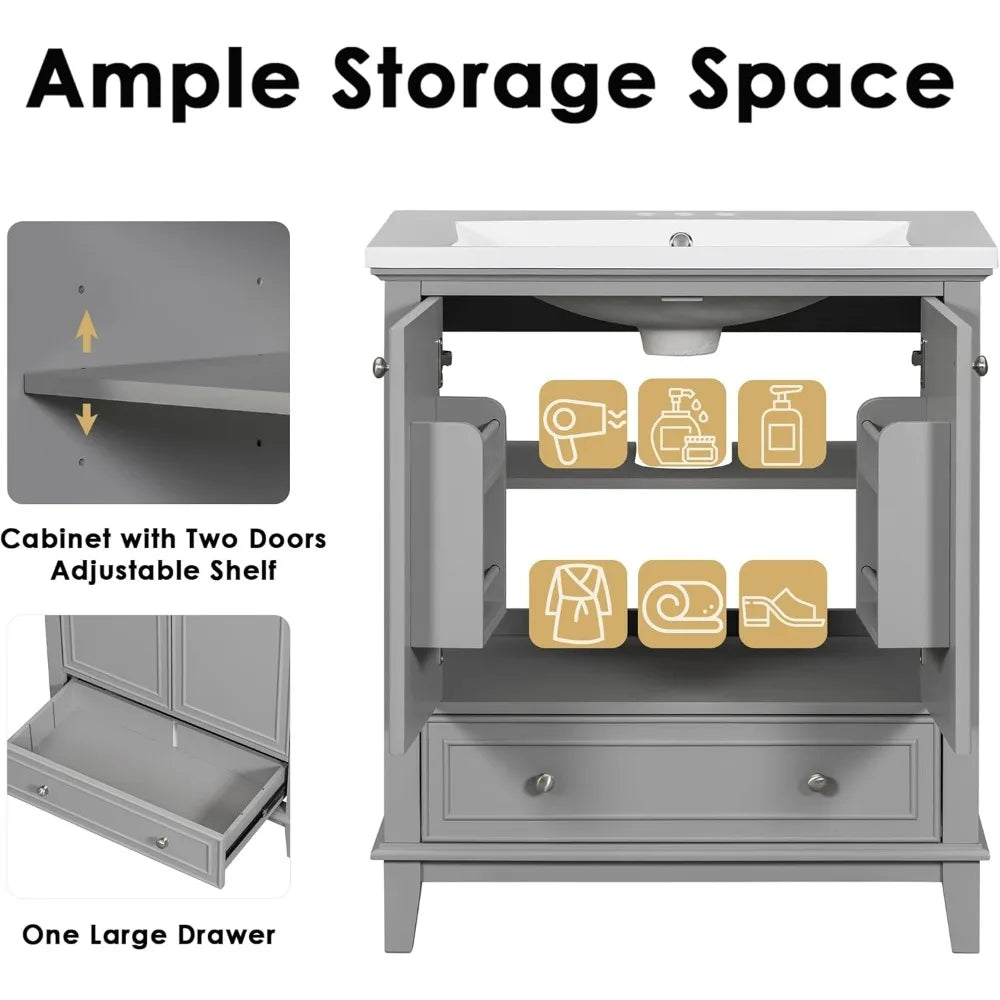 Ample Storage Space

Cabinet with Two Doors
Adjustable Shelf

One Large Drawer