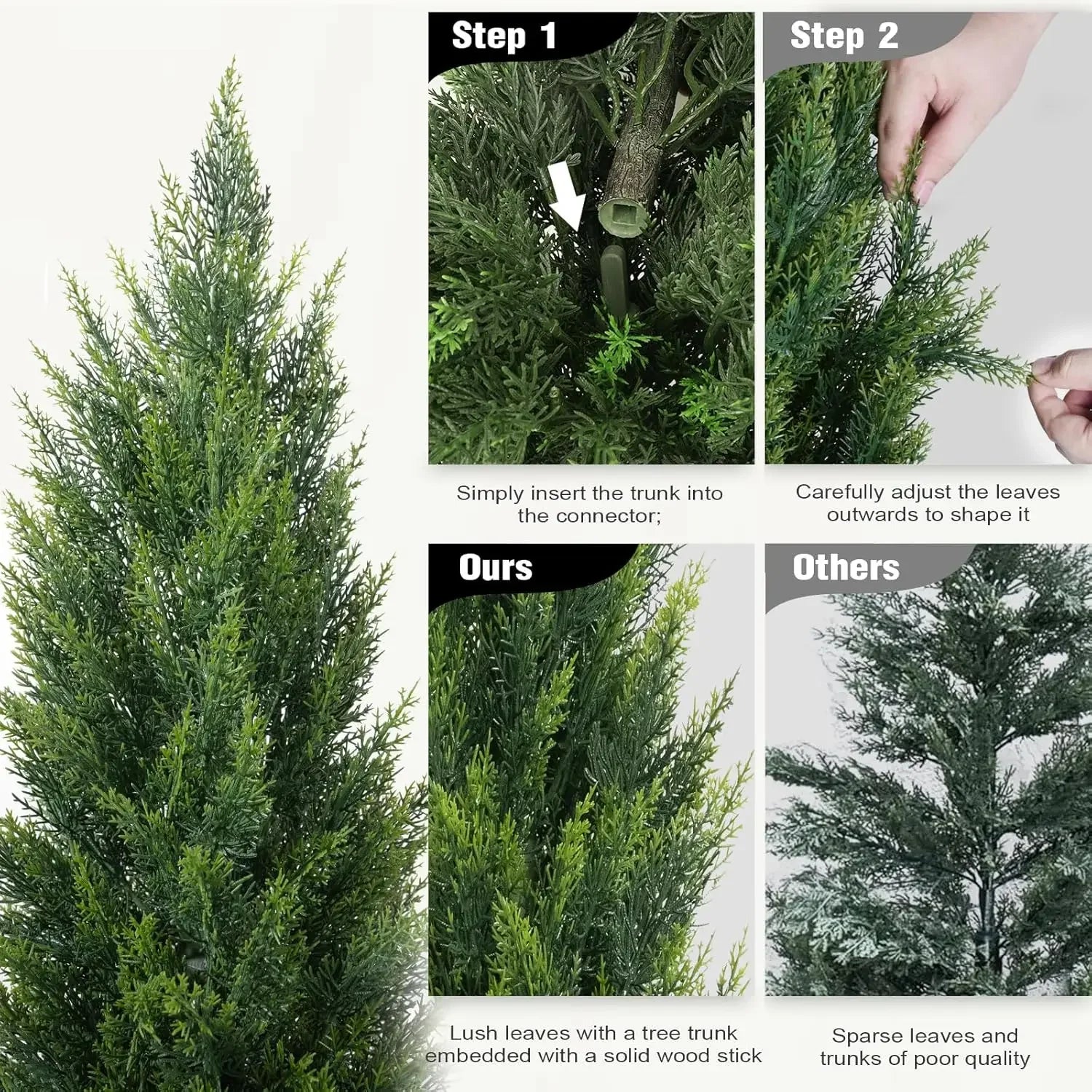 Step 1

Simply insert the trunk into the connector;

Step 2

Carefully adjust the leaves outwards to shape it

Ours

Lush leaves with a tree trunk embedded with a solid wood stick

Others

Sparse leaves and trunks of poor quality