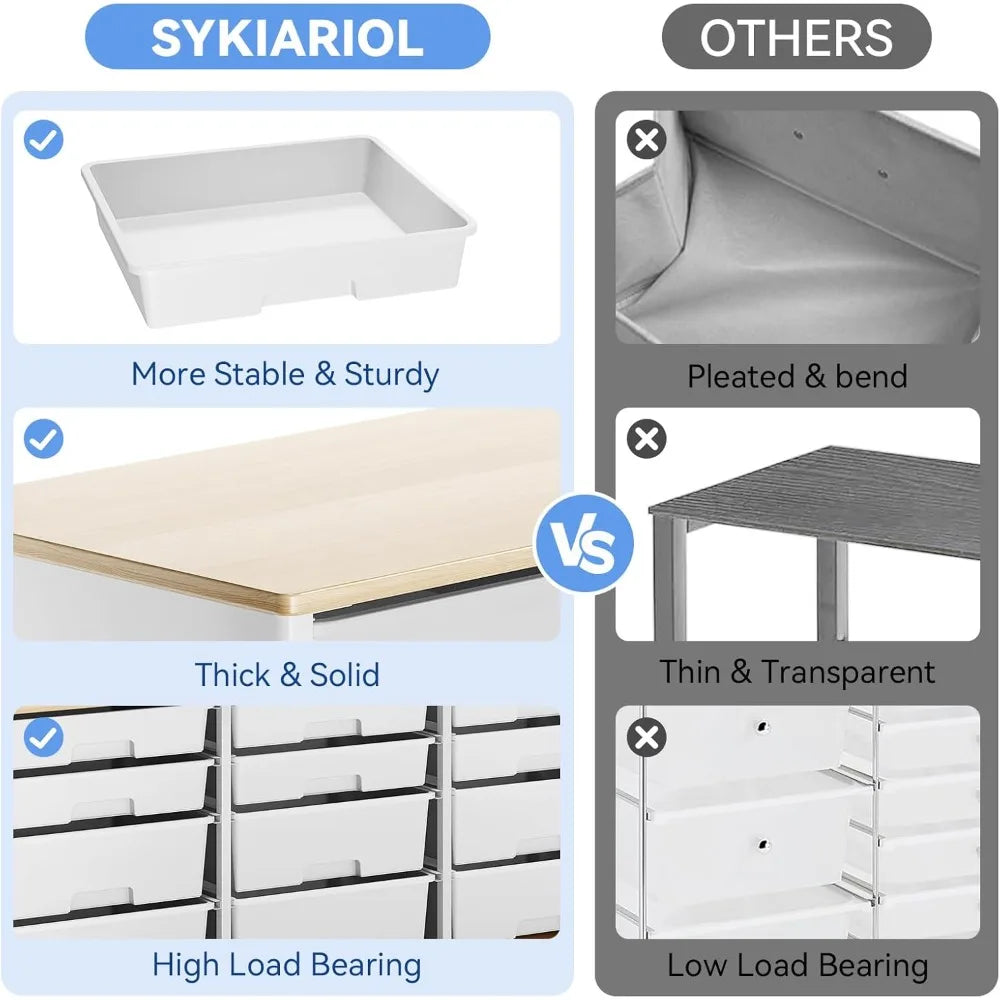 SYKIARIOL

More Stable & Sturdy

Thick & Solid

High Load Bearing

VS

OTHERS

Pleated & bend

Thin & Transparent

Low Load Bearing