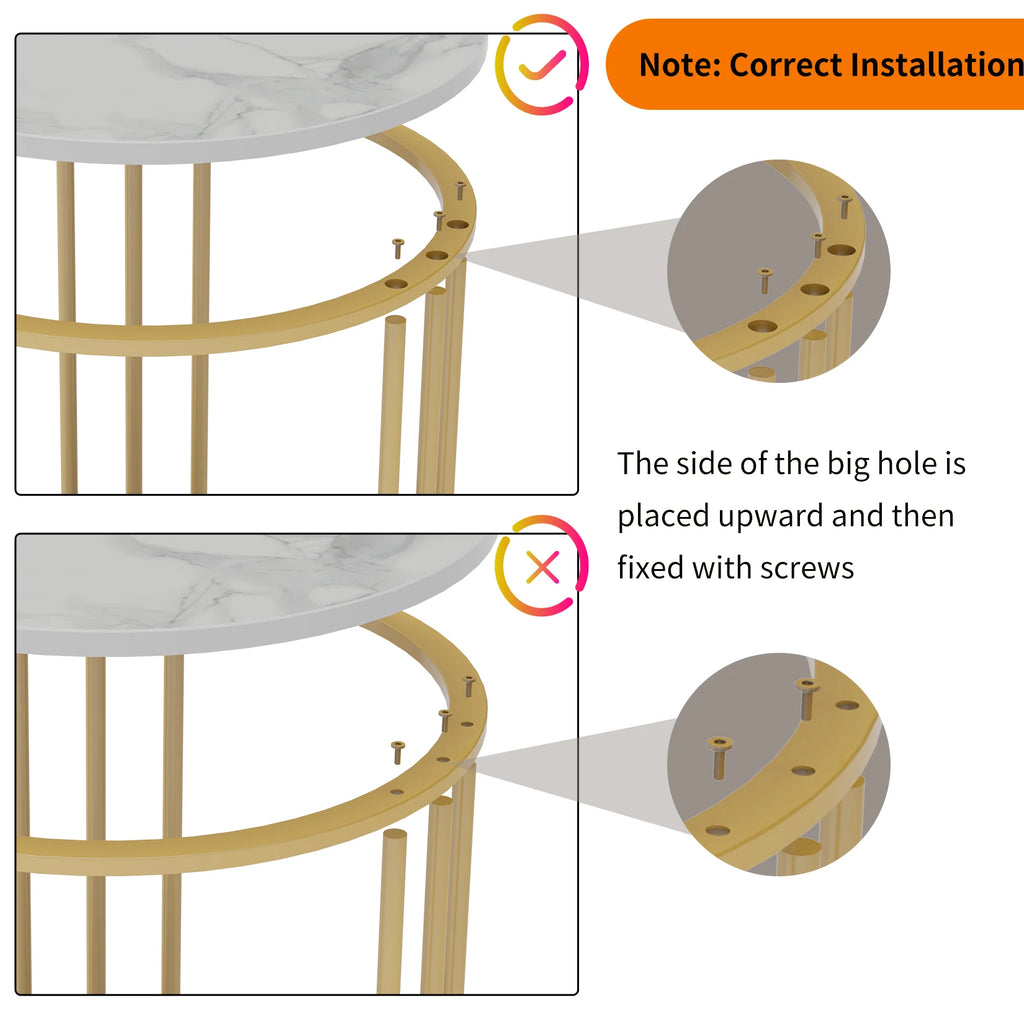 Note: Correct Installation

The side of the big hole is placed upward and then fixed with screws