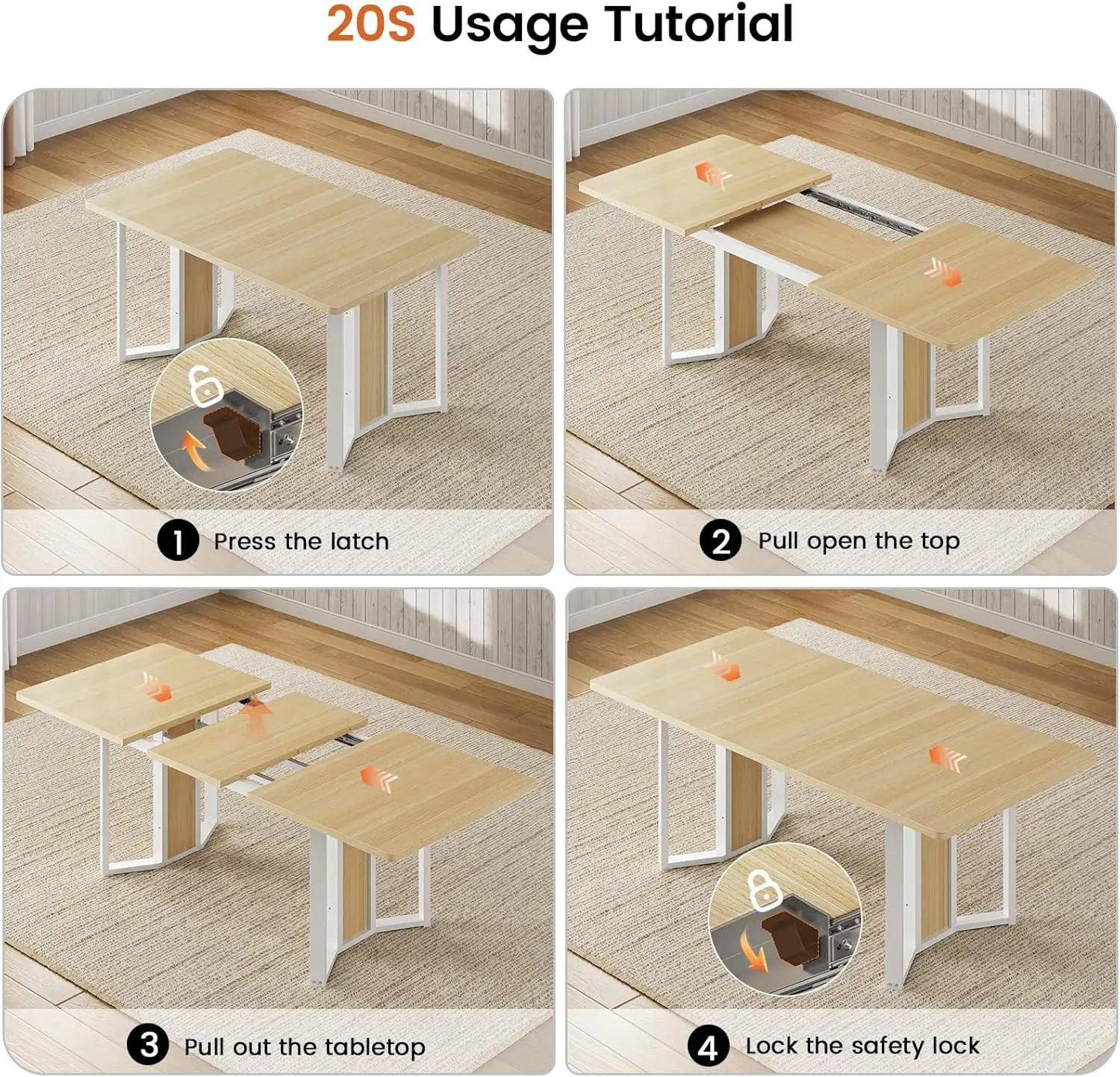 20S Usage Tutorial

1 Press the latch

2 Pull open the top

3 Pull out the tabletop

4 Lock the safety lock