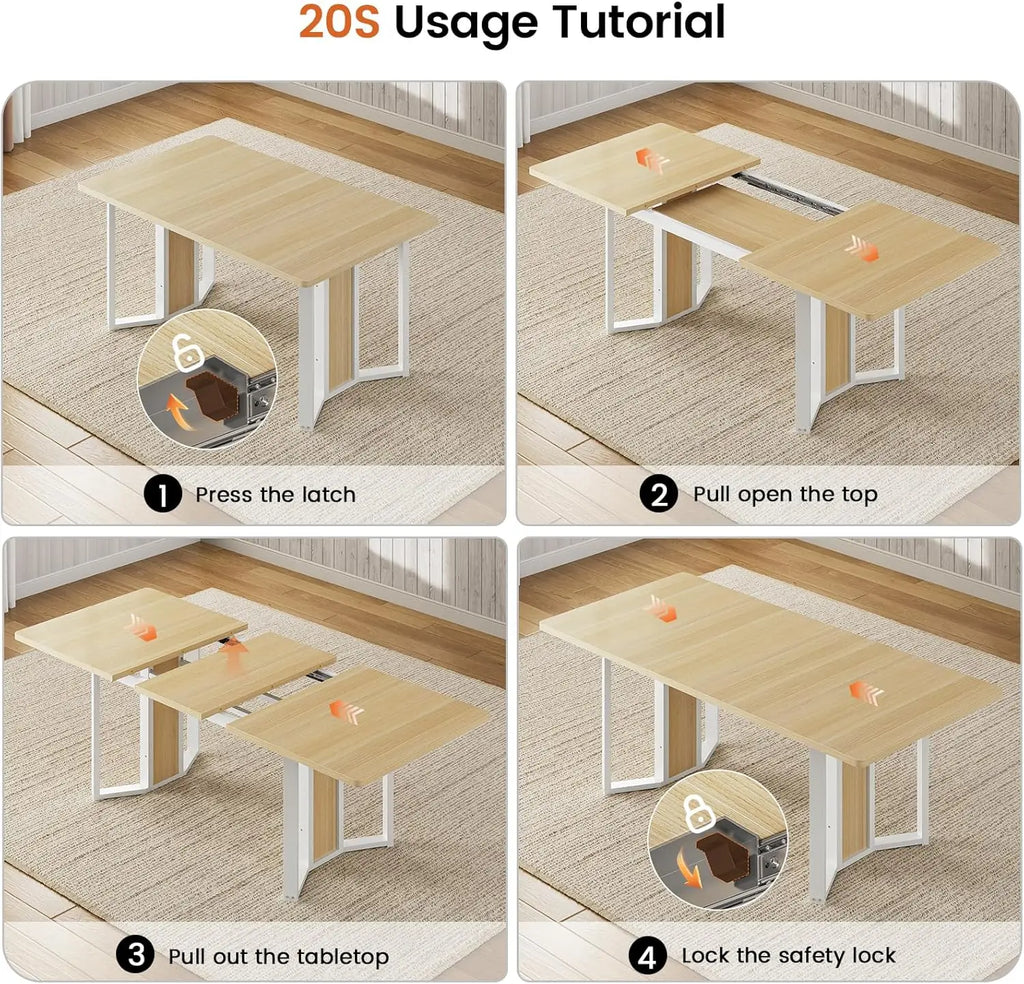 20S Usage Tutorial

1 Press the latch

2 Pull open the top

3 Pull out the tabletop

4 Lock the safety lock