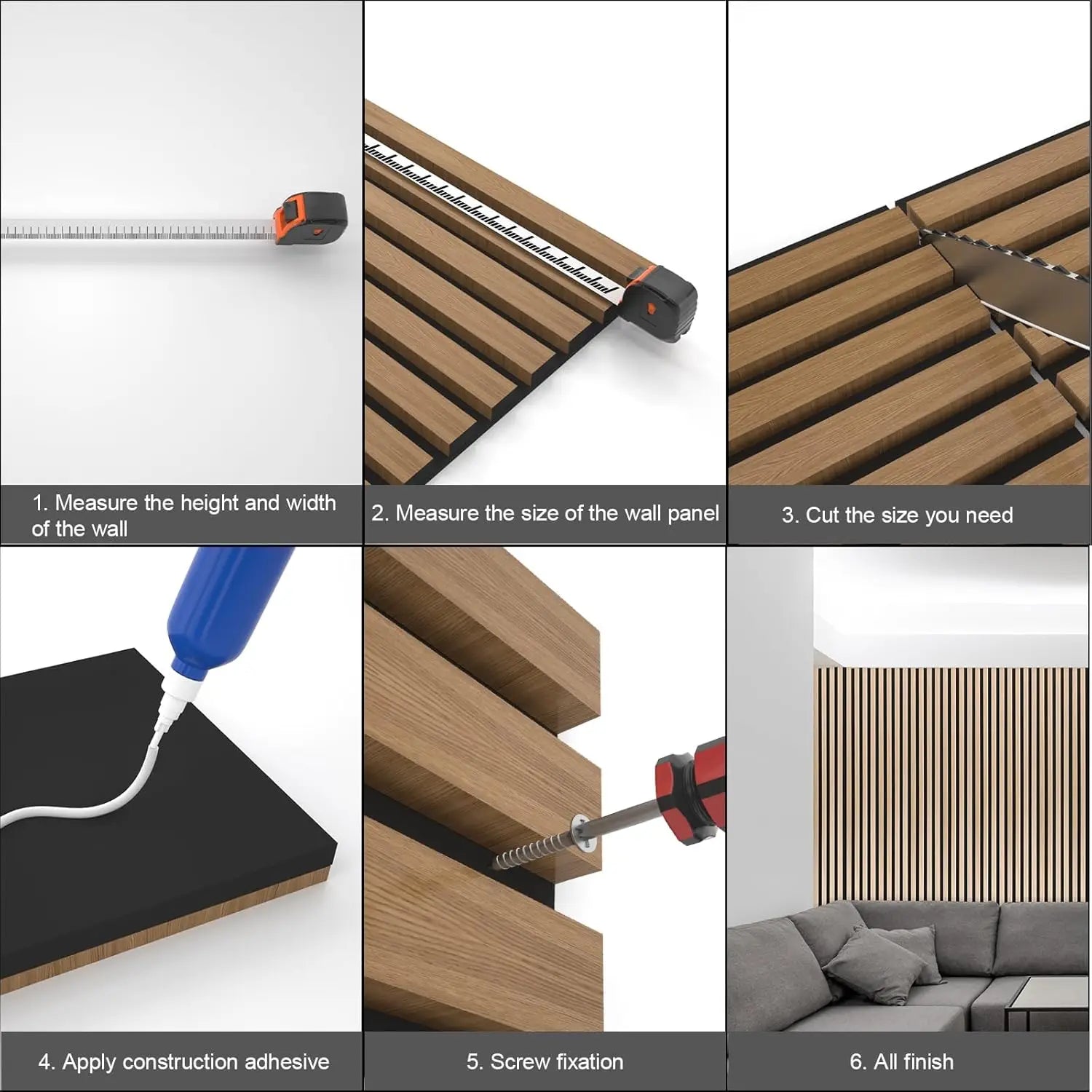 1. Measure the height and width of the wall

2. Measure the size of the wall panel

3. Cut the size you need

4. Apply construction adhesive

5. Screw fixation

6. All finish