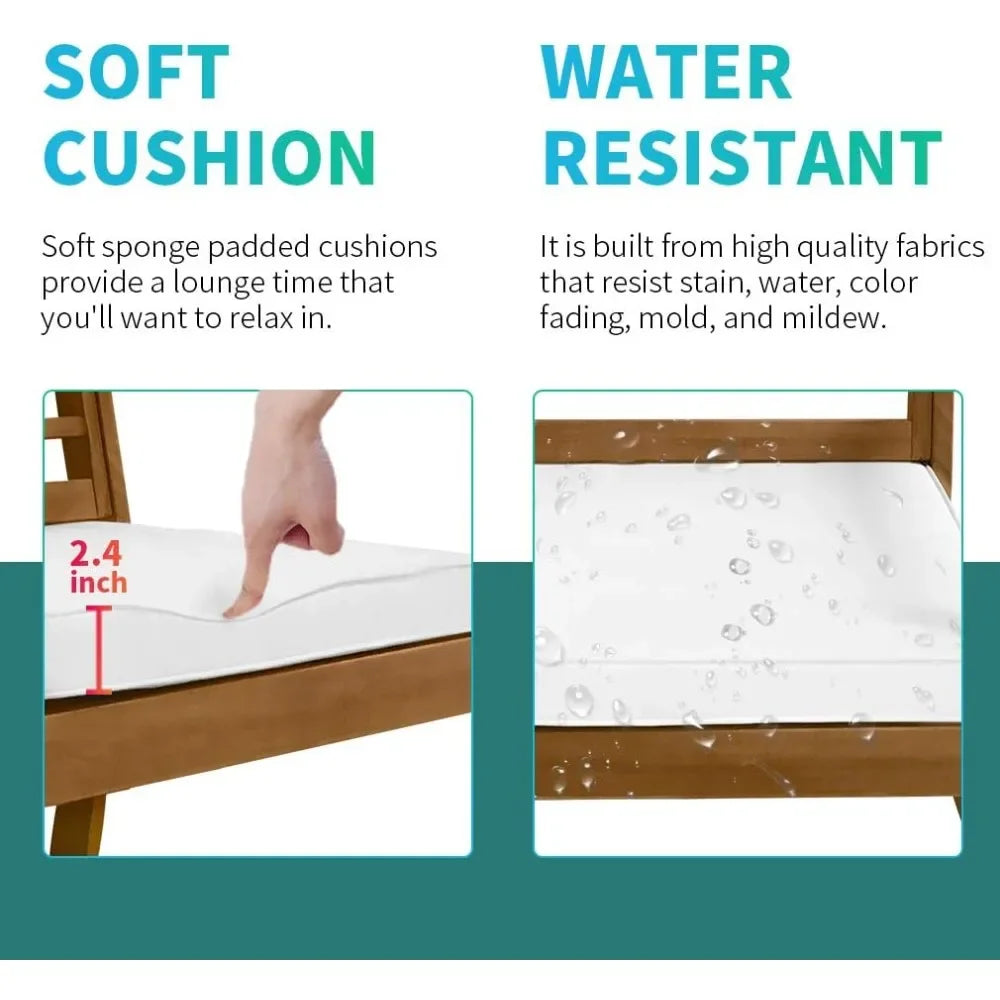 SOFT CUSHION

Soft sponge padded cushions provide a lounge time that you'll want to relax in.

2.4 inch

WATER RESISTANT

It is built from high quality fabrics that resist stain, water, color fading, mold, and mildew.