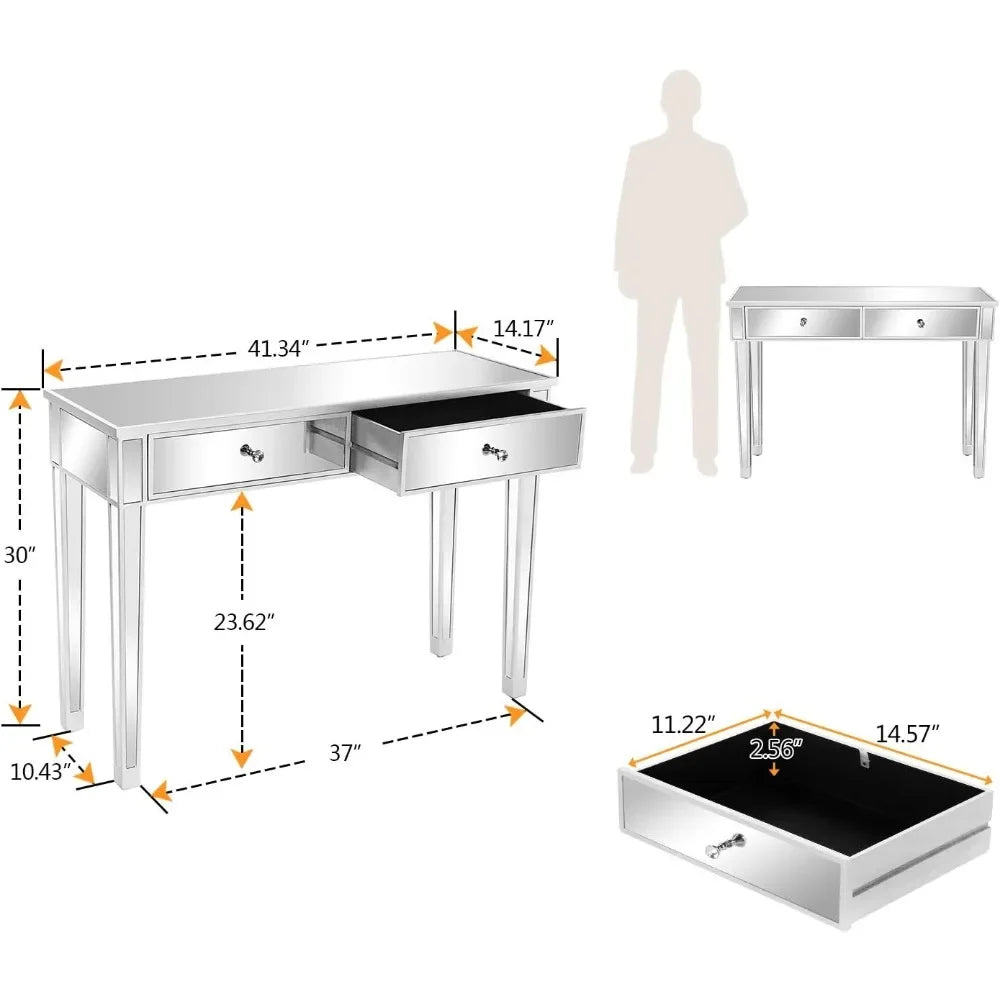 41.34″
14.17″
30″
23.62″
10.43″
37″
11.22″
2.56″
14.57″