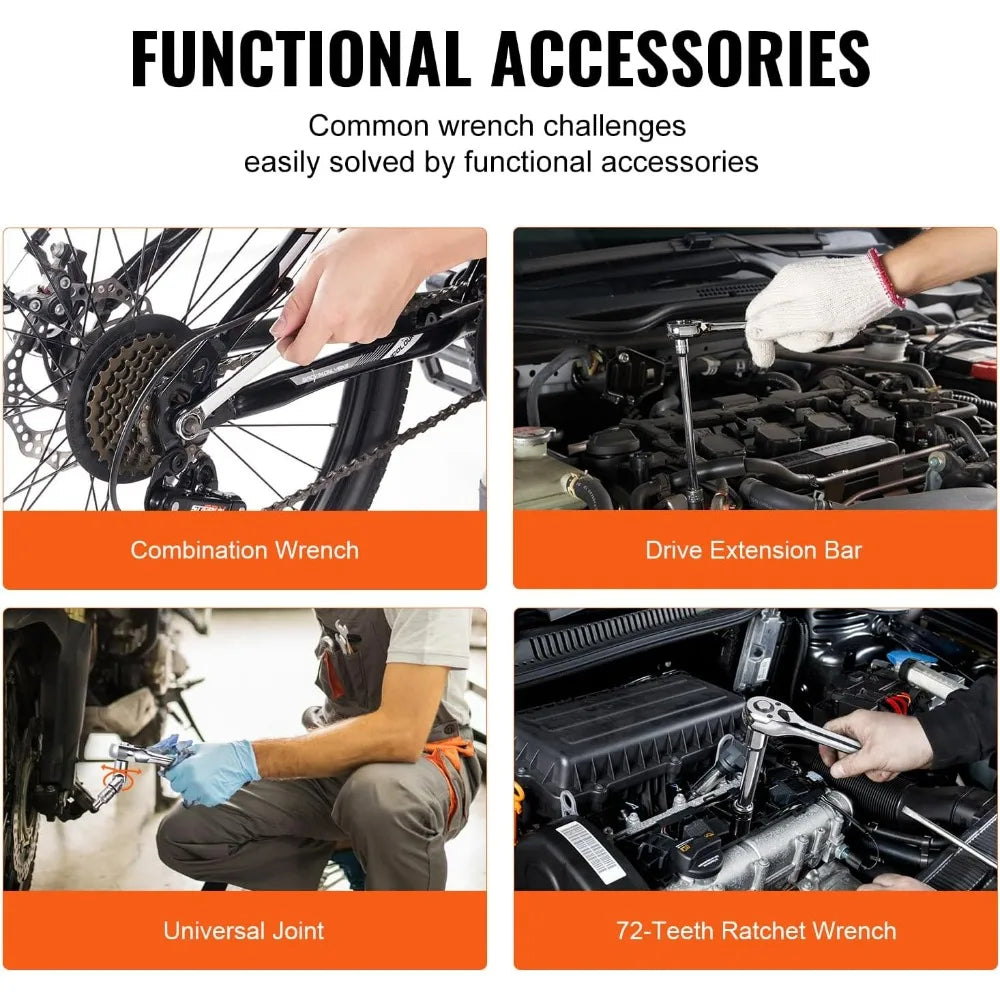 FUNCTIONAL ACCESSORIES

Common wrench challenges easily solved by functional accessories

Combination Wrench

Drive Extension Bar

Universal Joint

72-Teeth Ratchet Wrench