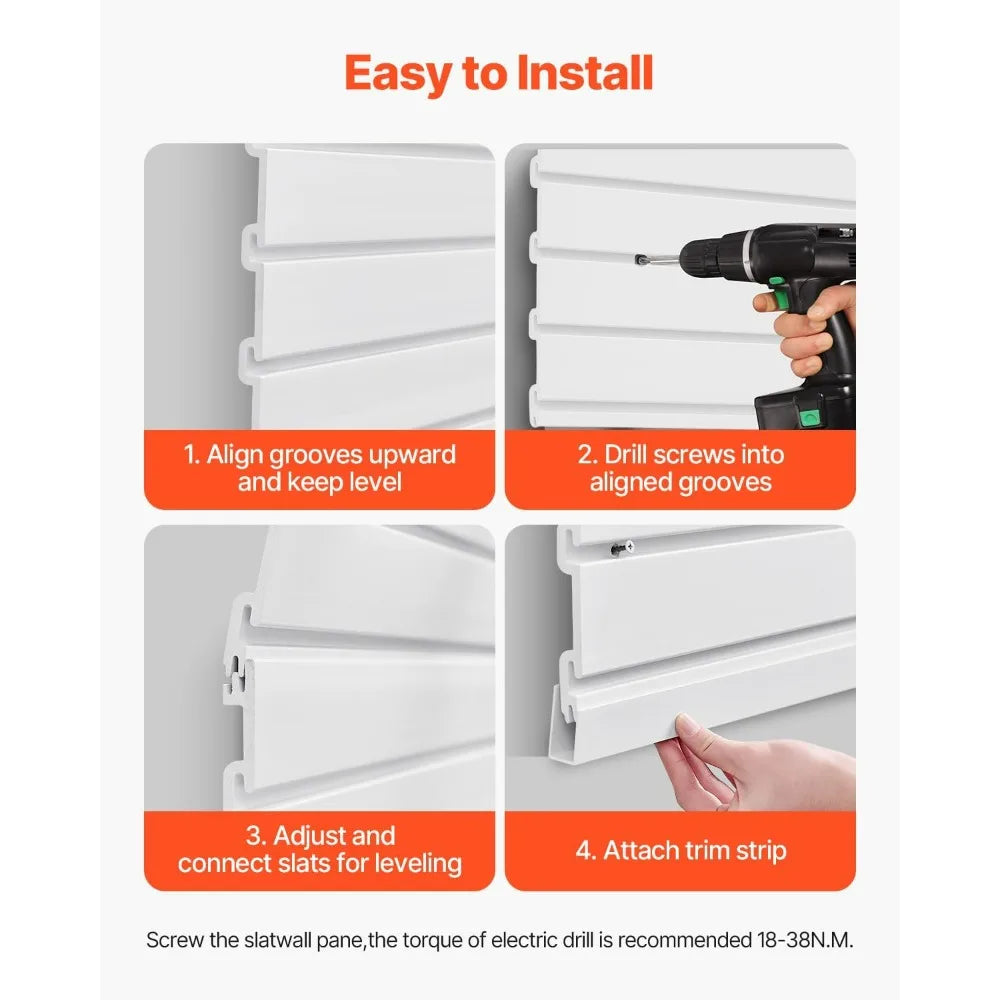 Easy to Install

1. Align grooves upward and keep level

2. Drill screws into aligned grooves

3. Adjust and connect slats for leveling

4. Attach trim strip

Screw the slatwall pane,the torque of electric drill is recommended 18-38N.M.