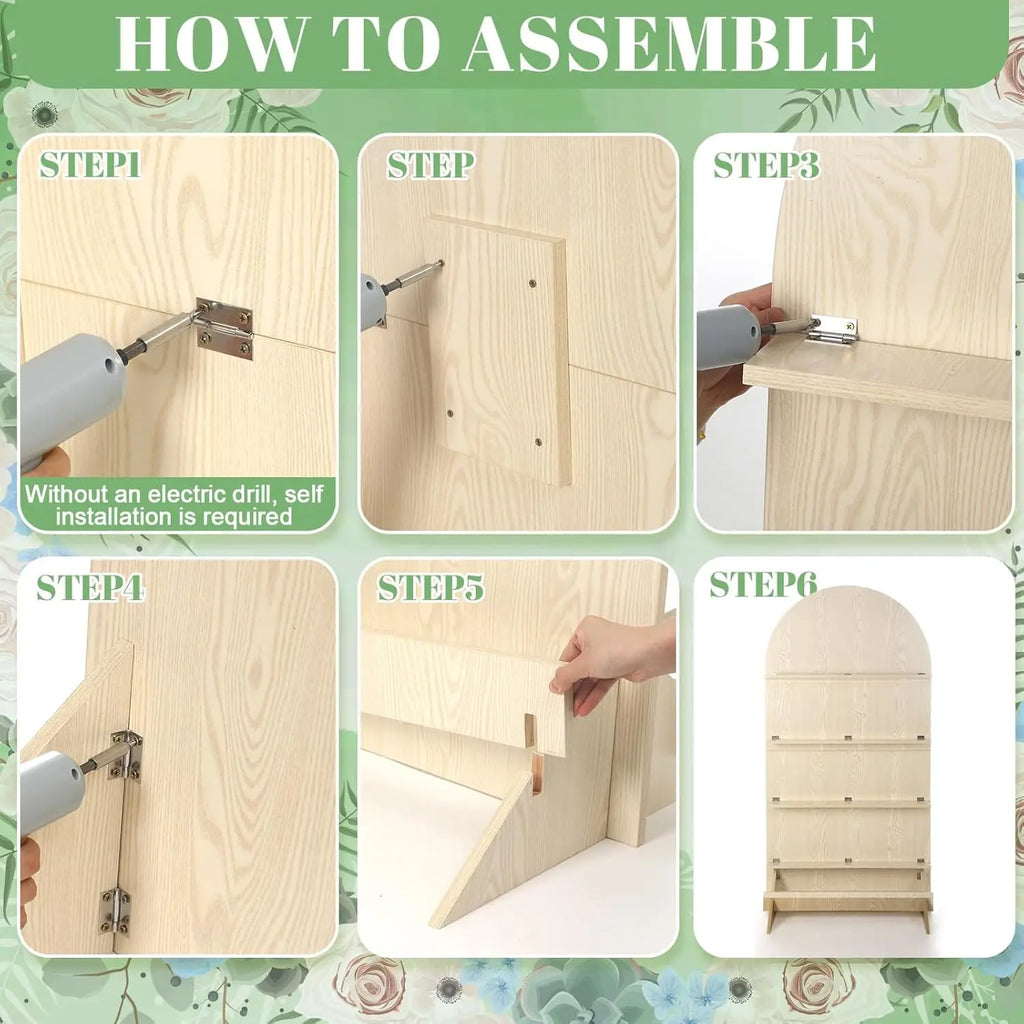 HOW TO ASSEMBLE

STEP1

Without an electric drill, self installation is required

STEP

STEP3

STEP4

STEP5

STEP6