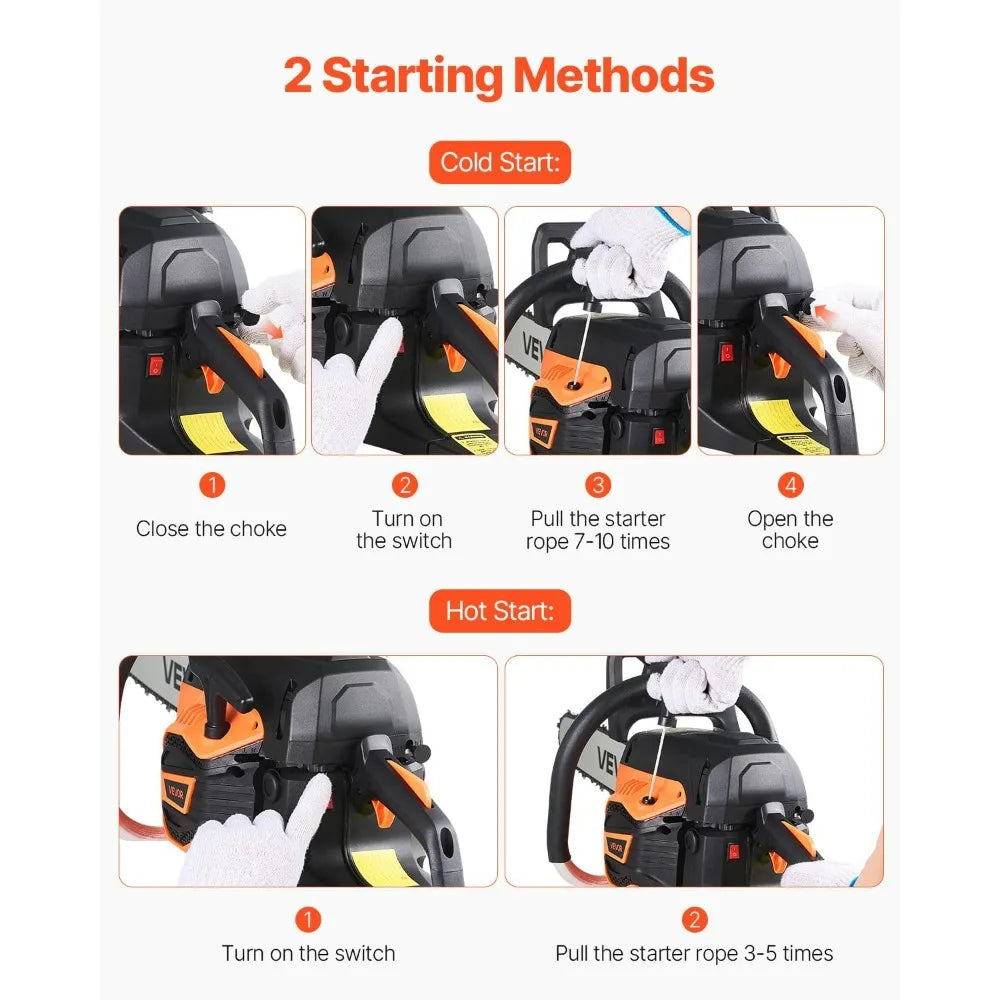 2 Starting Methods

Cold Start:

1
Close the choke

2
Turn on the switch

3
Pull the starter rope 7-10 times

4
Open the choke

Hot Start:

1
Turn on the switch

2
Pull the starter rope 3-5 times